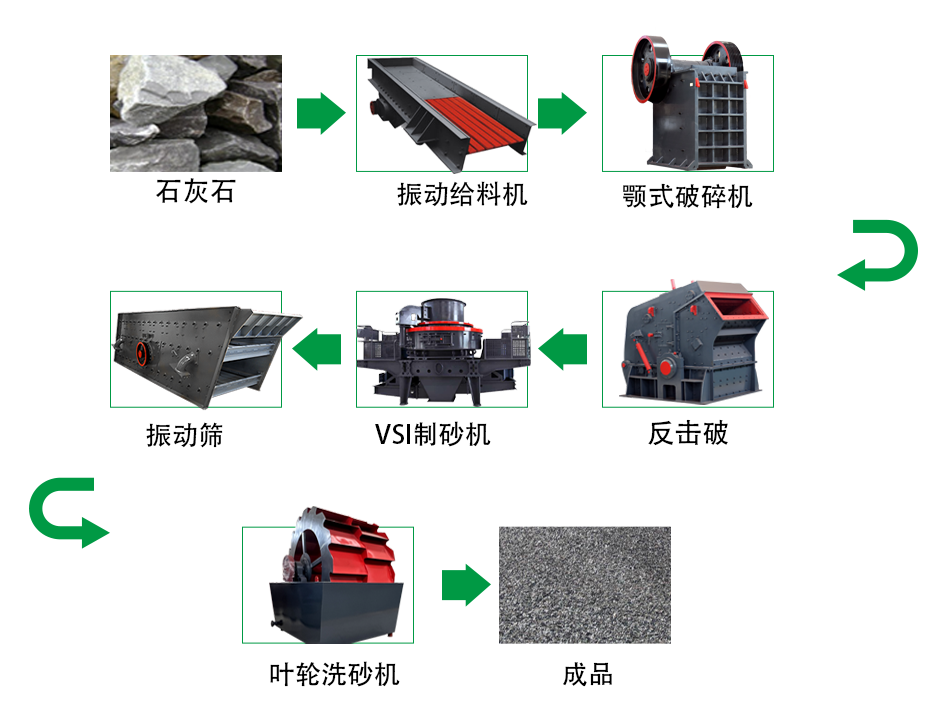 石灰石

振动给料机

颚式破碎机

反击破

VSI制砂机

振动筛

叶轮洗砂机

成品